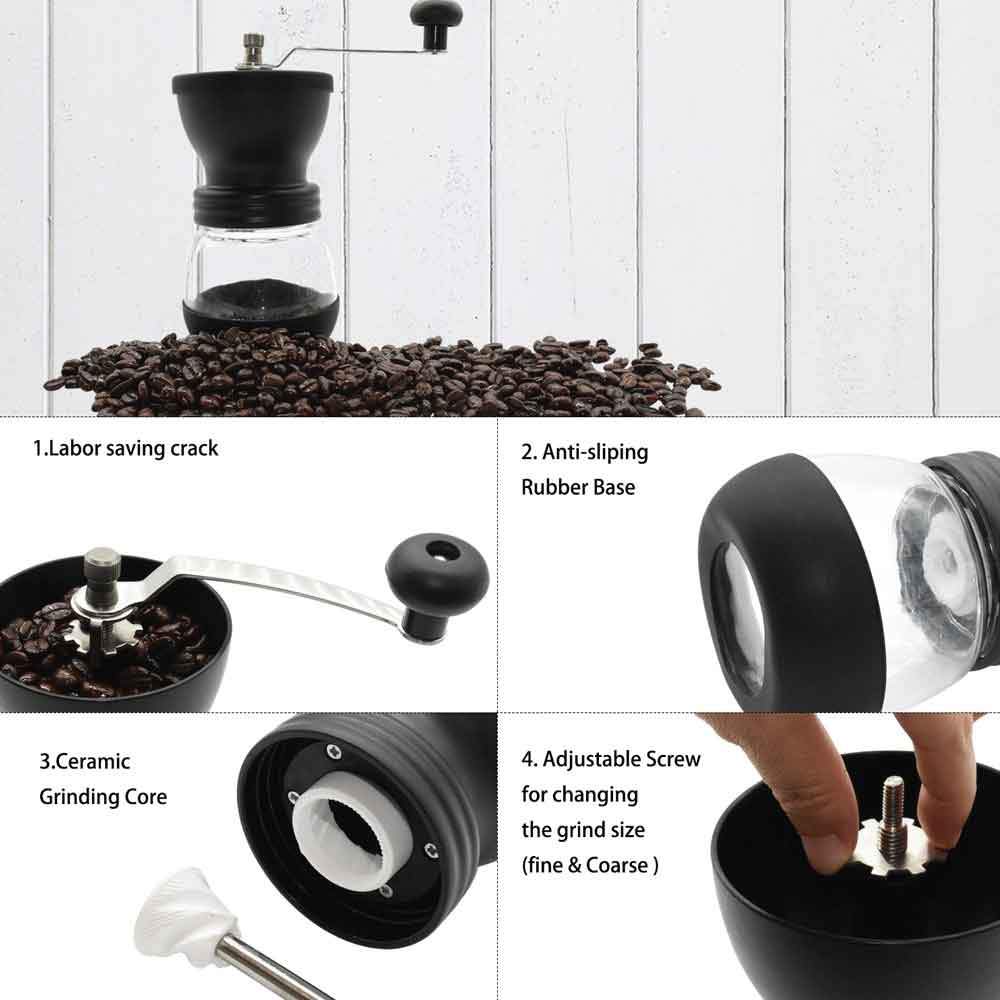 1.Labor saving crack

2. Anti-sliping Rubber Base

3.Ceramic Grinding Core

4. Adjustable Screw for changing the grind size (fine & Coarse )