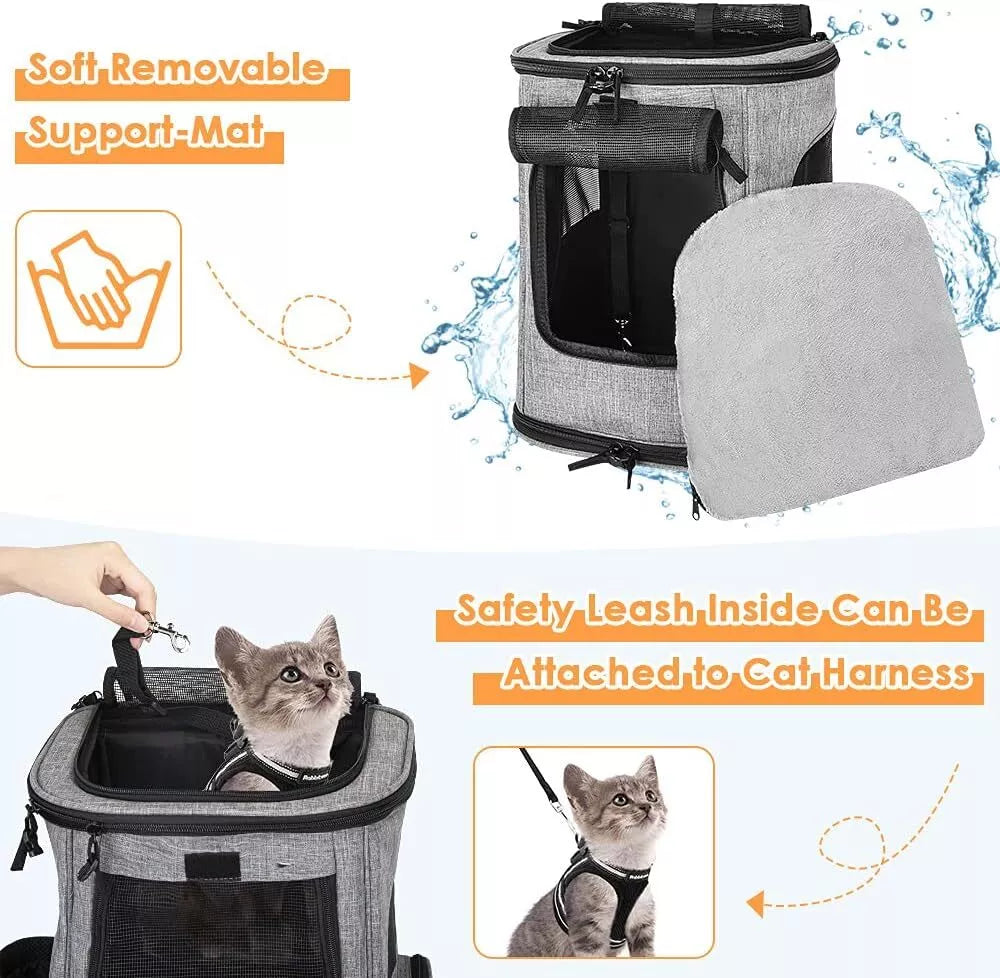 Soft Removable
Support-Mat

Safety Leash Inside Can Be
Attached to Cat Harness

Rabbitgoo

Rabbitgoo