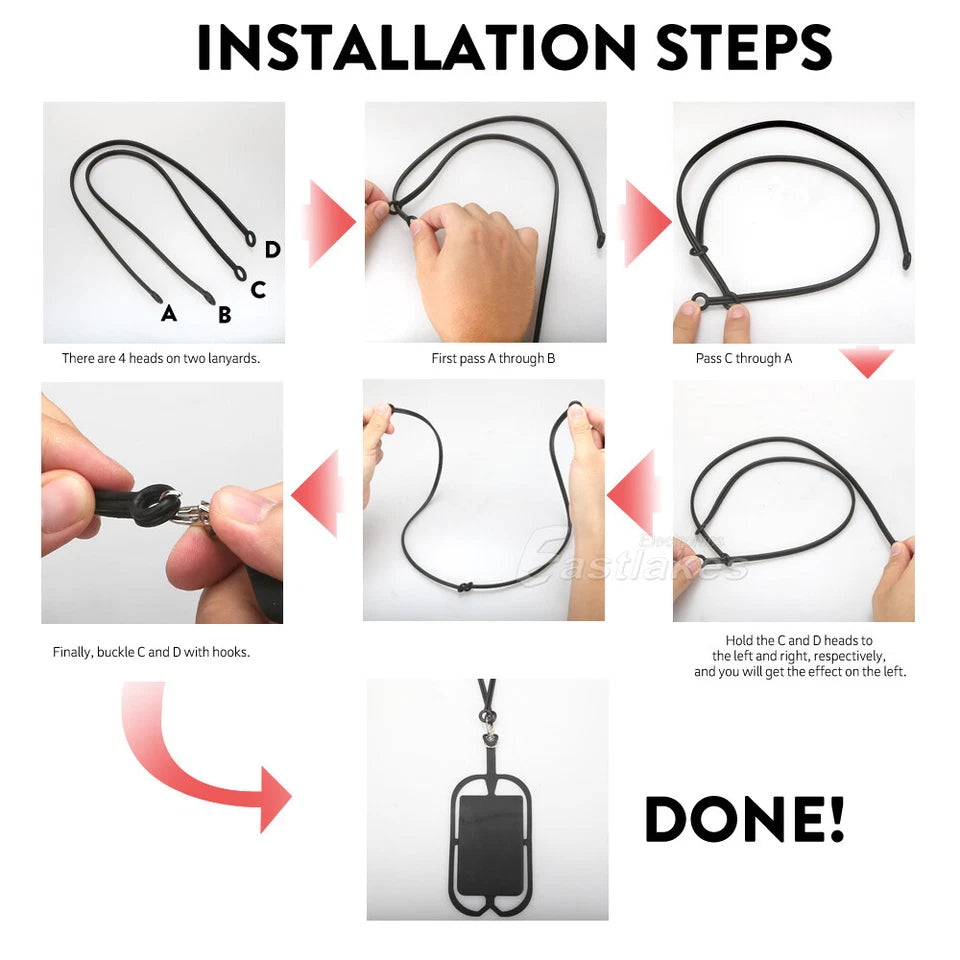 INSTALLATION STEPS

D
C
A
B

There are 4 heads on two lanyards.

First pass A through B

Pass C through A

Hold the C and D heads to the left and right, respectively, and you will get the effect on the left.

Eastlakes

Finally, buckle C and D with hooks.

DONE!