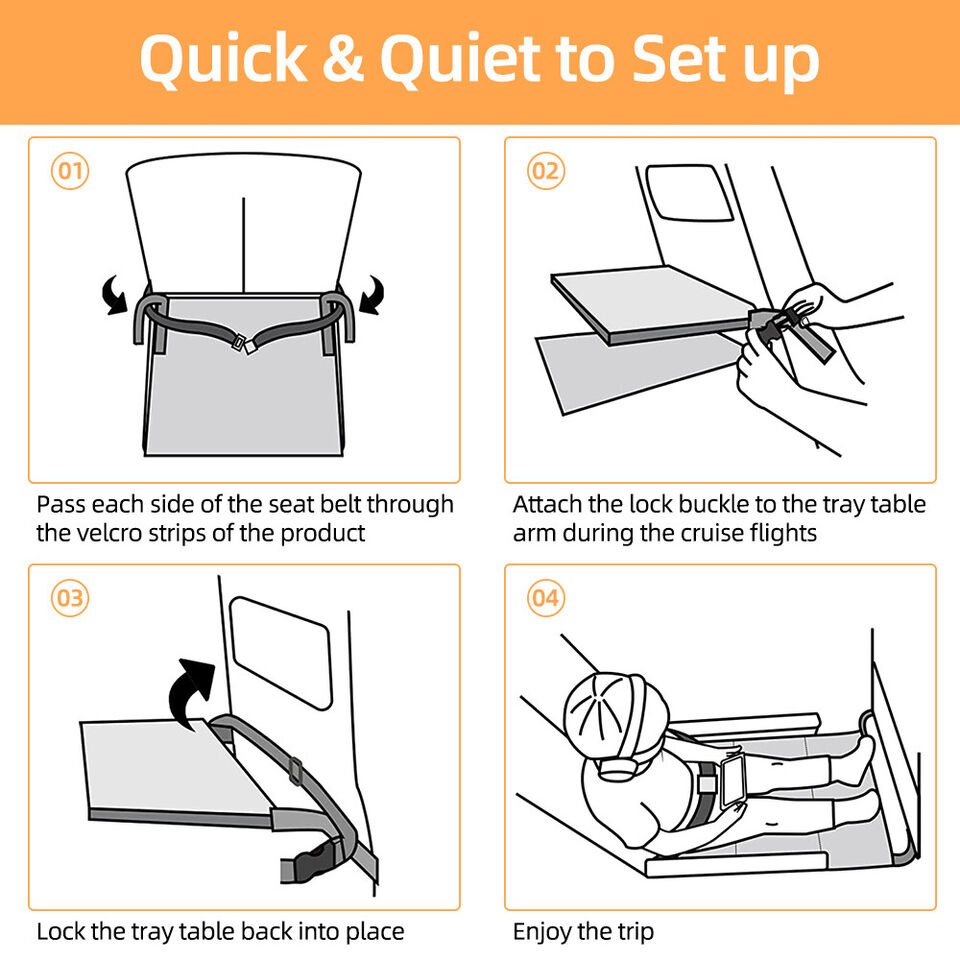 Quick & Quiet to Set up

01

Pass each side of the seat belt through the velcro strips of the product

02

Attach the lock buckle to the tray table arm during the cruise flights

03

Lock the tray table back into place

04

Enjoy the trip