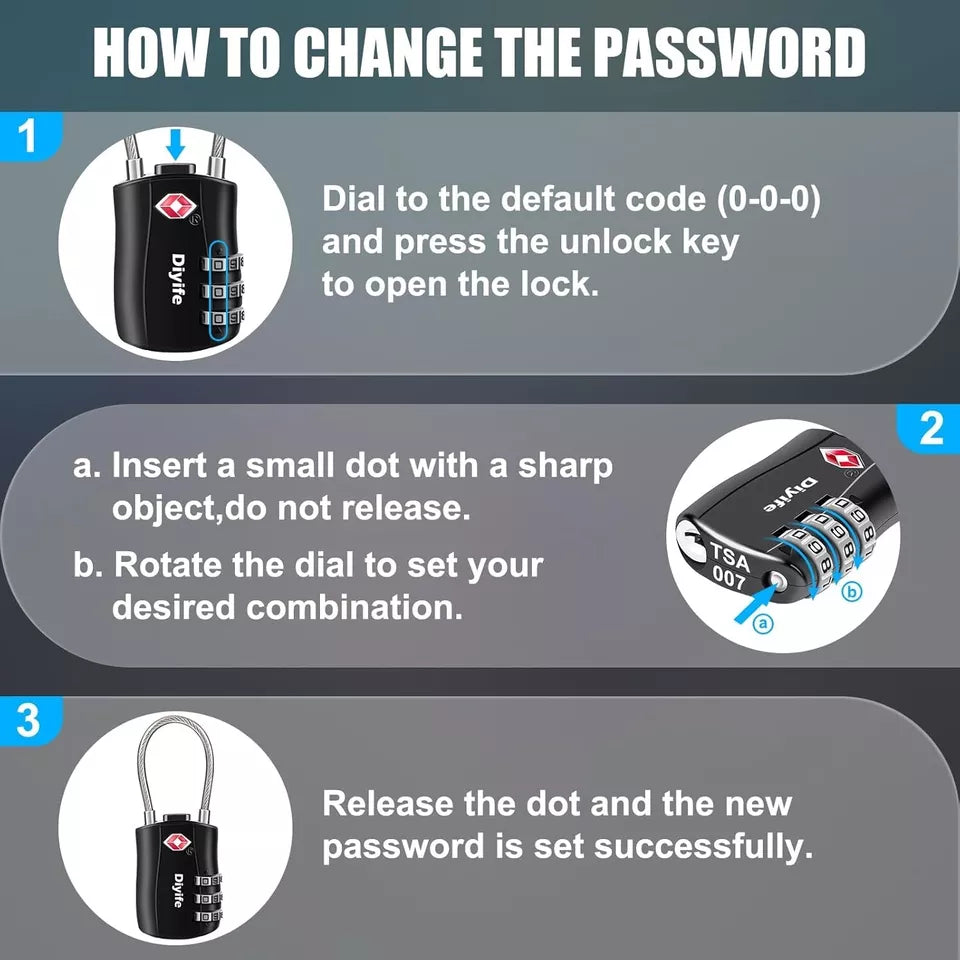 HOW TO CHANGE THE PASSWORD

1

Diyife

Dial to the default code (0-0-0) and press the unlock key to open the lock.

2

a. Insert a small dot with a sharp object,do not release.

b. Rotate the dial to set your desired combination.

Diyife

TSA 007

ⓐ

ⓑ

3

Diyife

Release the dot and the new password is set successfully.