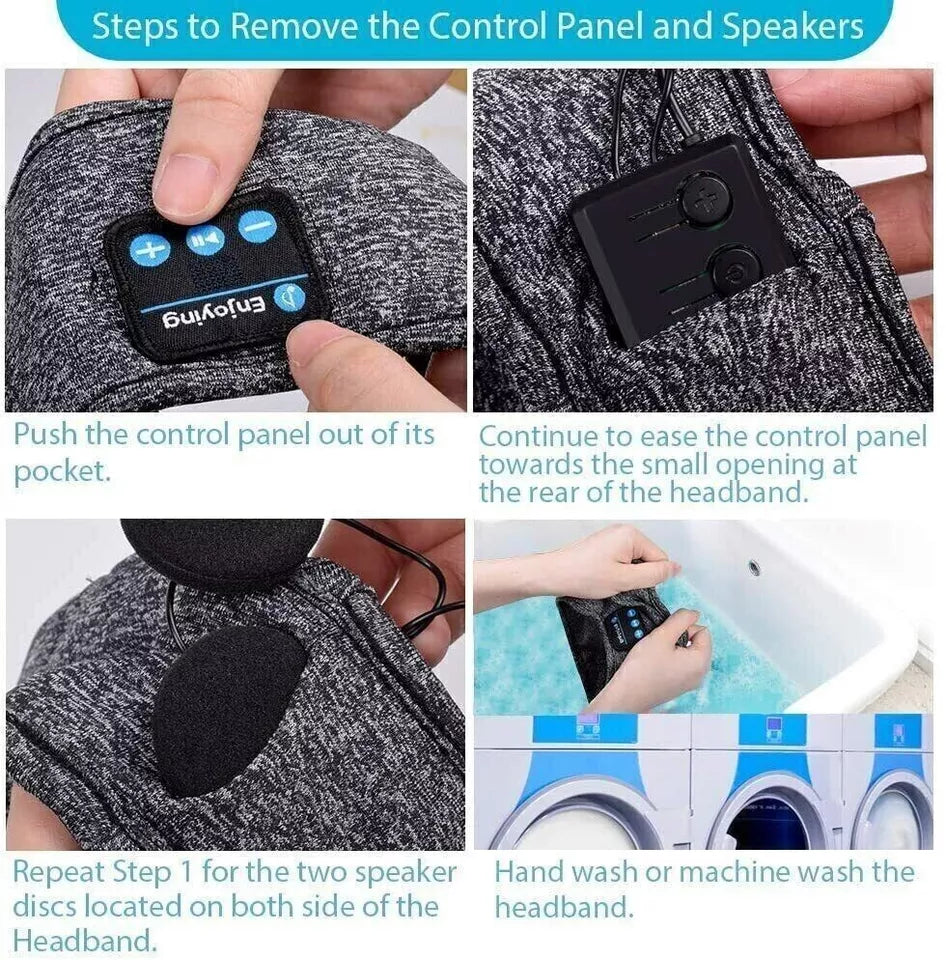 Steps to Remove the Control Panel and Speakers

Enjoying

Push the control panel out of its pocket.

Continue to ease the control panel towards the small opening at the rear of the headband.

Repeat Step 1 for the two speaker discs located on both side of the Headband.

Hand wash or machine wash the headband.