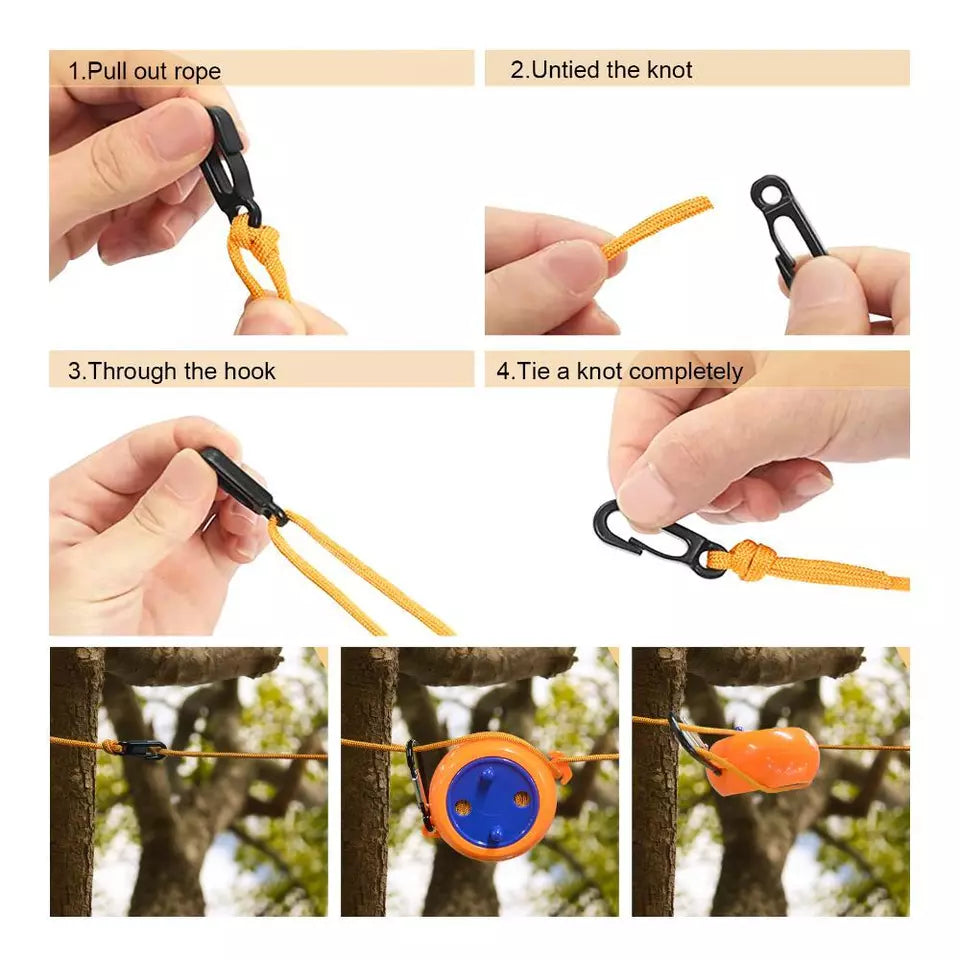 1.Pull out rope

2.Untied the knot

3.Through the hook

4.Tie a knot completely