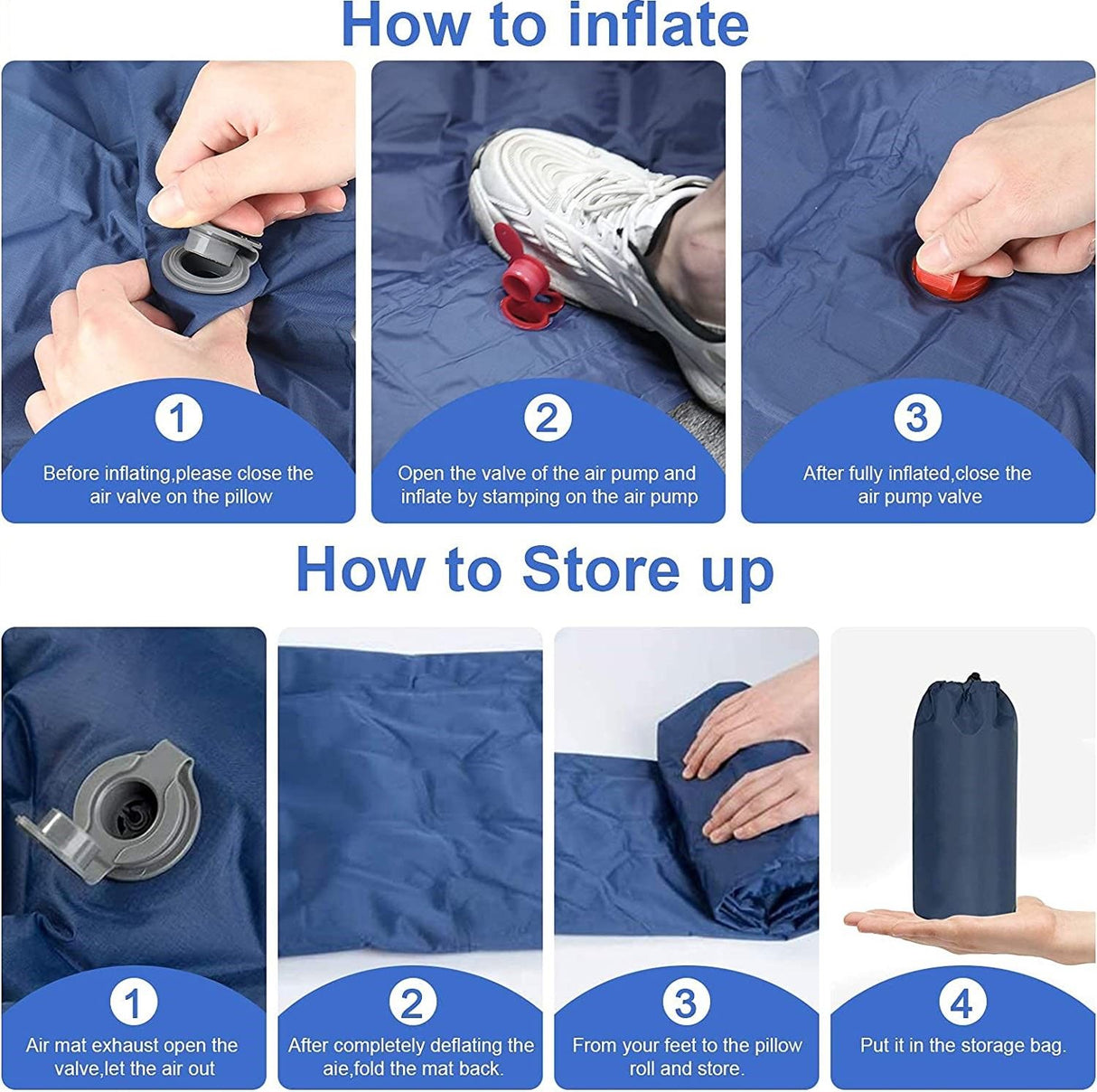 How to inflate

1
Before inflating,please close the air valve on the pillow

2
Open the valve of the air pump and inflate by stamping on the air pump

3
After fully inflated,close the air pump valve

How to Store up

1
Air mat exhaust open the valve,let the air out

2
After completely deflating the aie,fold the mat back.

3
From your feet to the pillow roll and store.

4
Put it in the storage bag.