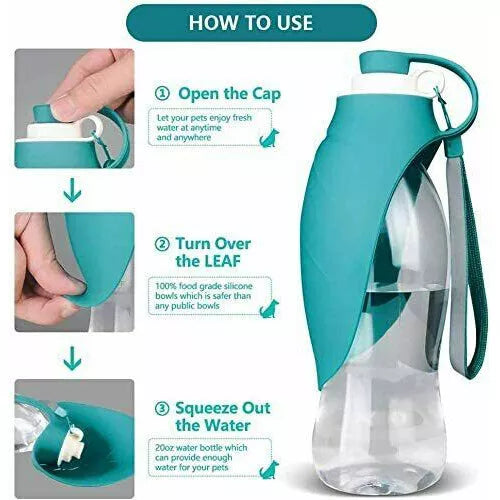 HOW TO USE

① Open the Cap

Let your pets enjoy fresh water at anytime and anywhere

② Turn Over the LEAF

100% food grade silicone bowls which is safer than any public bowls

③ Squeeze Out the Water

20oz water bottle which can provide enough water for your pets