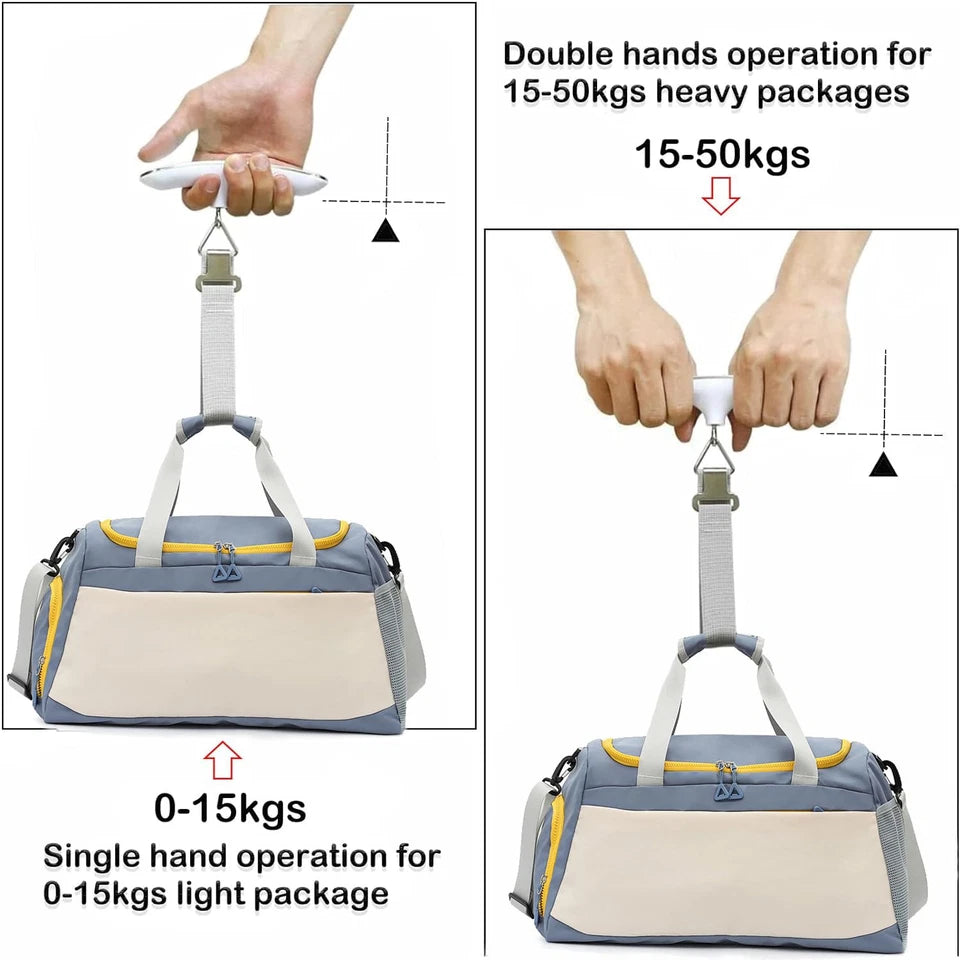 Double hands operation for 15-50kgs heavy packages

15-50kgs

0-15kgs

Single hand operation for 0-15kgs light package