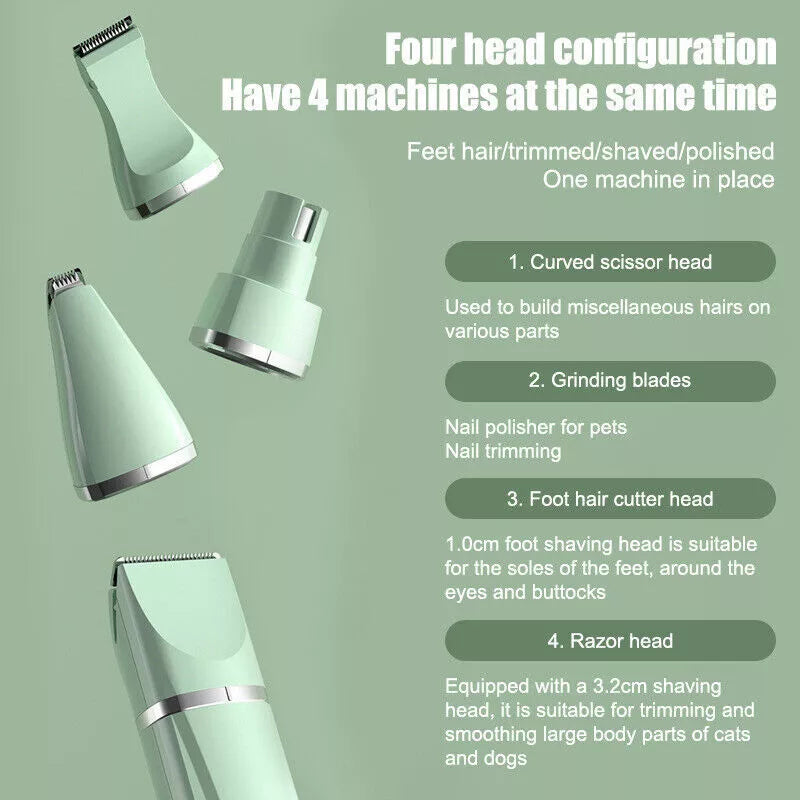 Four head configuration
Have 4 machines at the same time

Feet hair/trimmed/shaved/polished
One machine in place

1. Curved scissor head

Used to build miscellaneous hairs on various parts

2. Grinding blades

Nail polisher for pets
Nail trimming

3. Foot hair cutter head

1.0cm foot shaving head is suitable for the soles of the feet, around the eyes and buttocks

4. Razor head

Equipped with a 3.2cm shaving head, it is suitable for trimming and smoothing large body parts of cats and dogs