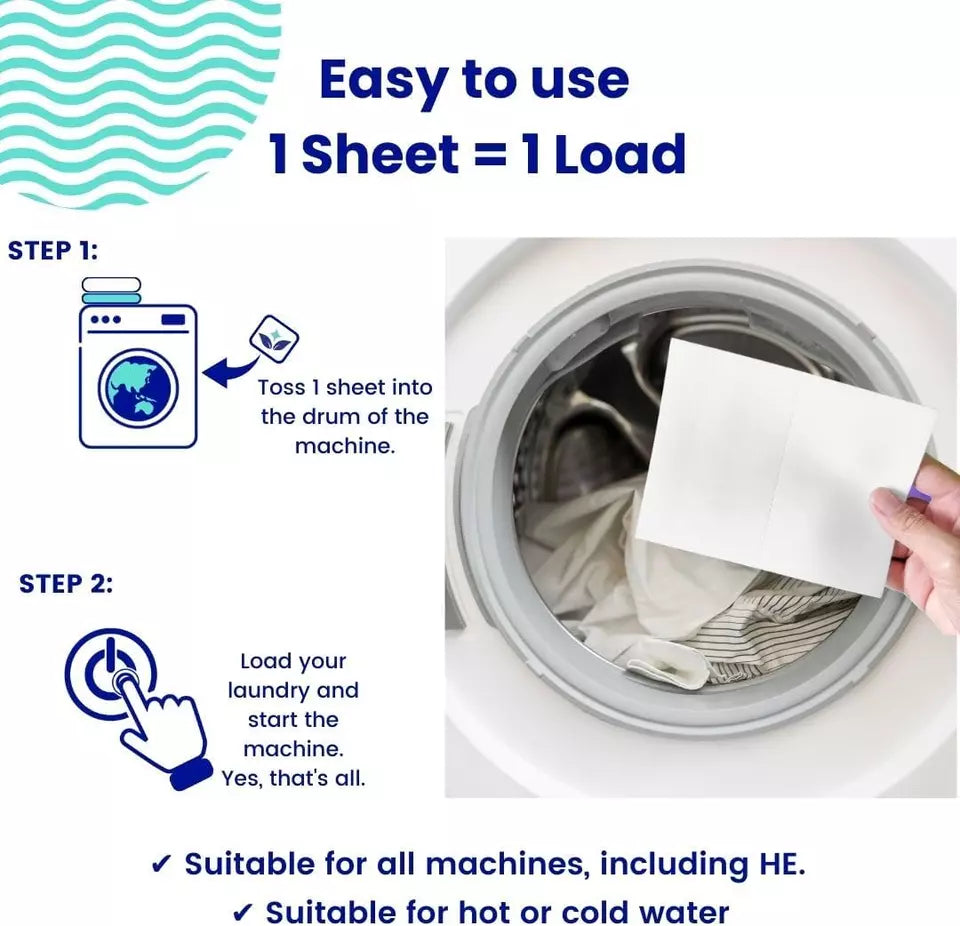 Easy to use
1 Sheet = 1 Load

STEP 1:

Toss 1 sheet into the drum of the machine.

STEP 2:

Load your laundry and start the machine. Yes, that's all.

✓ Suitable for all machines, including HE.
✓ Suitable for hot or cold water