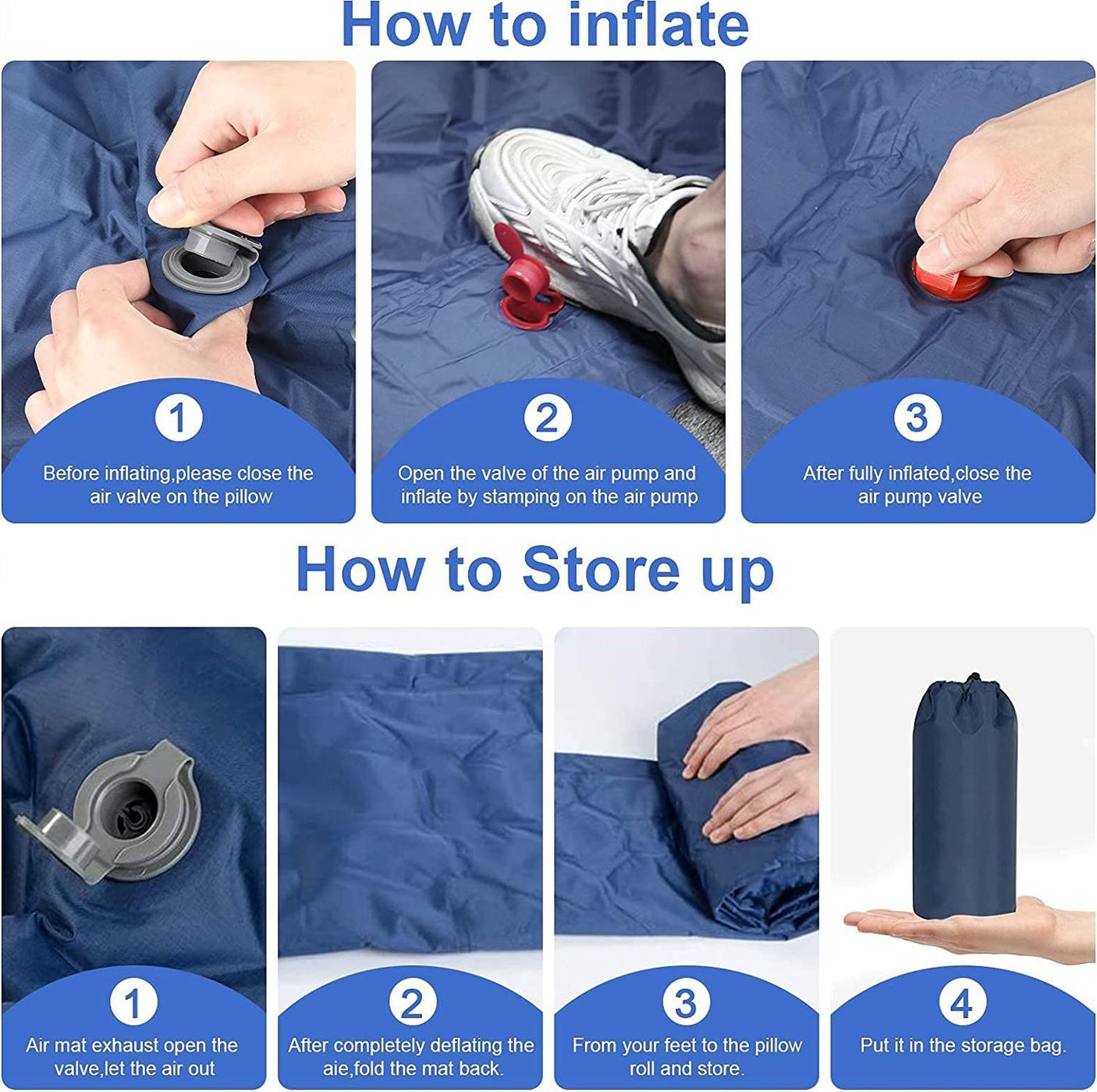 How to inflate

1
Before inflating,please close the air valve on the pillow

2
Open the valve of the air pump and inflate by stamping on the air pump

3
After fully inflated,close the air pump valve

How to Store up

1
Air mat exhaust open the valve,let the air out

2
After completely deflating the aie,fold the mat back.

3
From your feet to the pillow roll and store.

4
Put it in the storage bag.